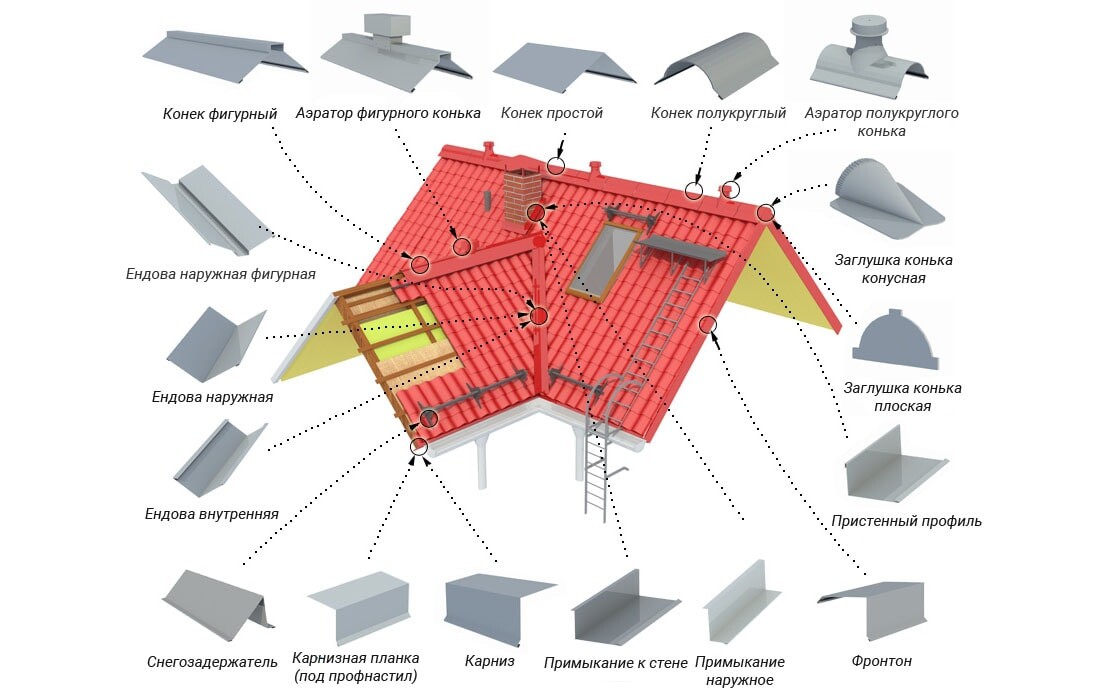 Конек фигурный

Аэратор фигурного конька

Конек простой

Конек полукруглый

Аэратор полукруглого конька

Ендова наружная фигурная

Заглушка конька конусная

Ендова наружная

Заглушка конька плоская

Ендова внутренняя

Пристенный профиль

Снегозадержатель

Карнизная планка (под профнастил)

Карниз

Примыкание к стене

Примыкание наружное

Фронтон